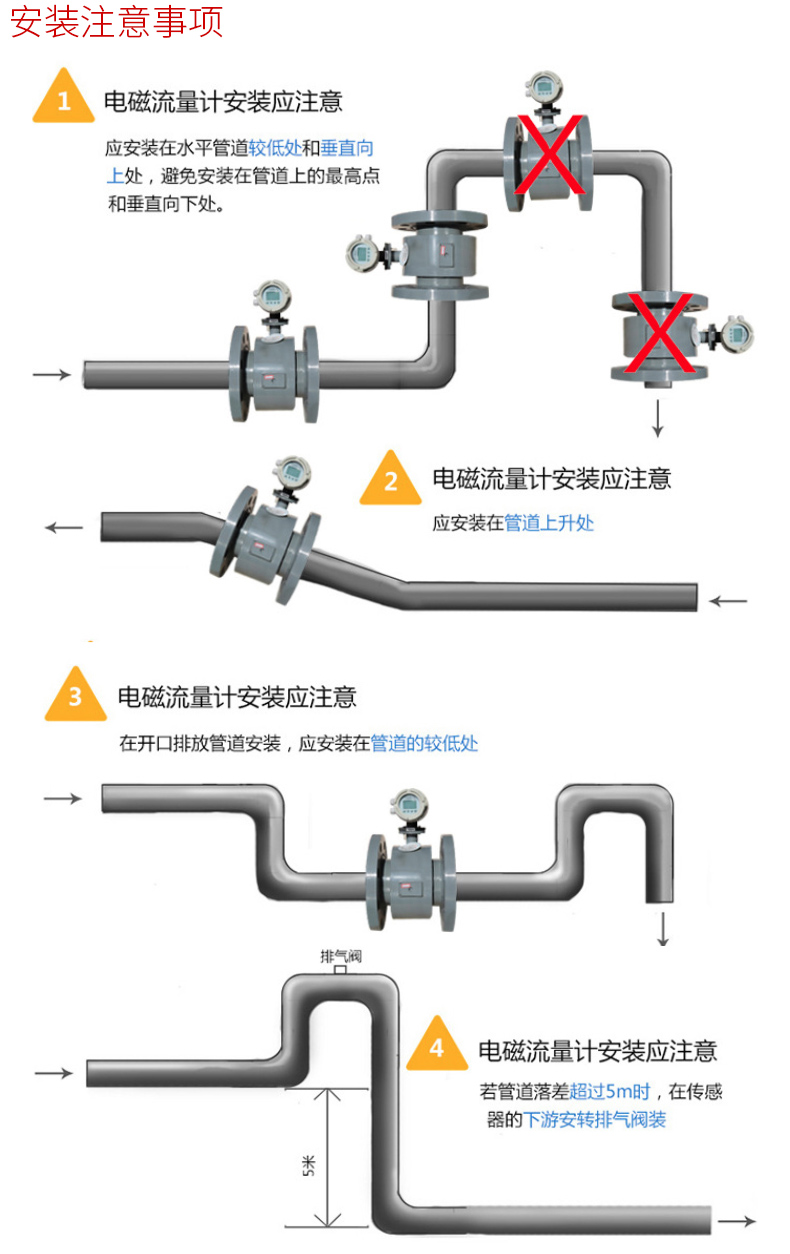 安装注意事项

1 电磁流量计安装应注意

应安装在水平管道较低处和垂直向上处，避免安装在管道上的最高点和垂直向下处。

2 电磁流量计安装应注意

应安装在管道上升处

3 电磁流量计安装应注意

在开口排放管道安装，应安装在管道的较低处

排气阀

4 电磁流量计安装应注意

若管道落差超过5m时，在传感器的下游安转排气阀装

5米